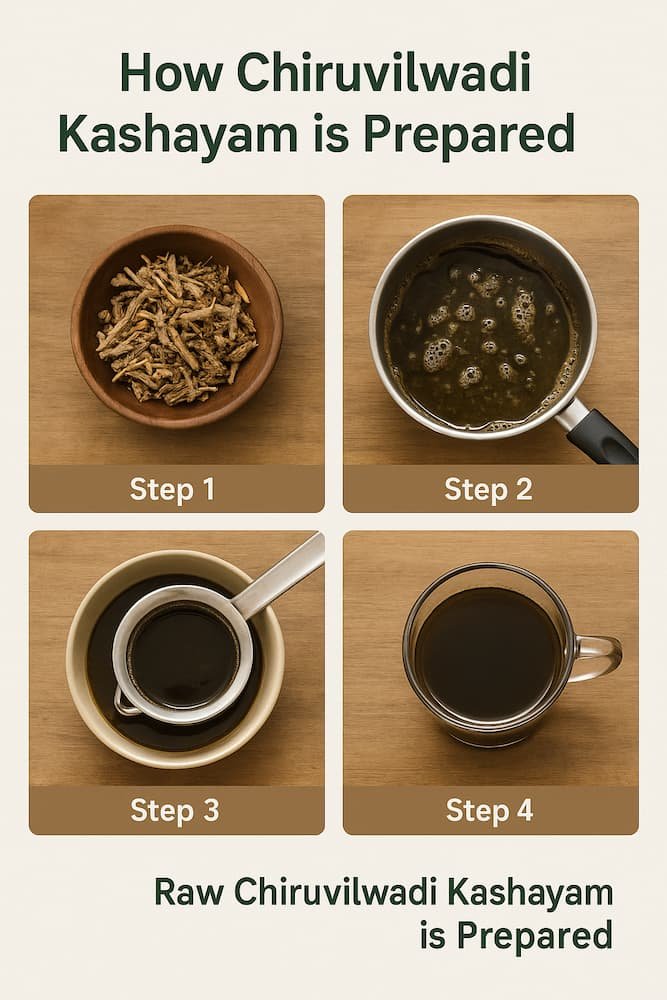 How Chiruvilwadi Kashayam is Prepared

Step 1

Step 2

Step 3

Step 4

Raw Chiruvilwadi Kashayam is Prepared